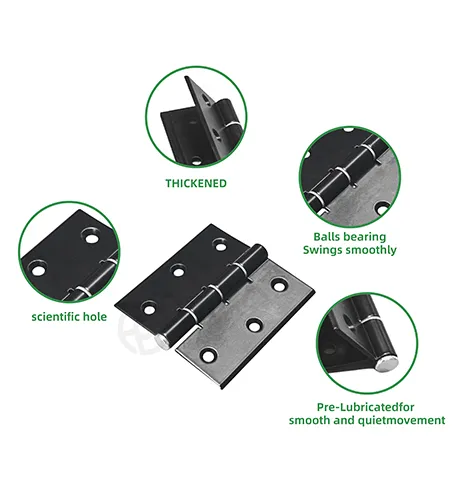 THICKENED

Balls bearing
Swings smoothly

scientific hole

Pre-Lubricatedfor
smooth and quietmovement